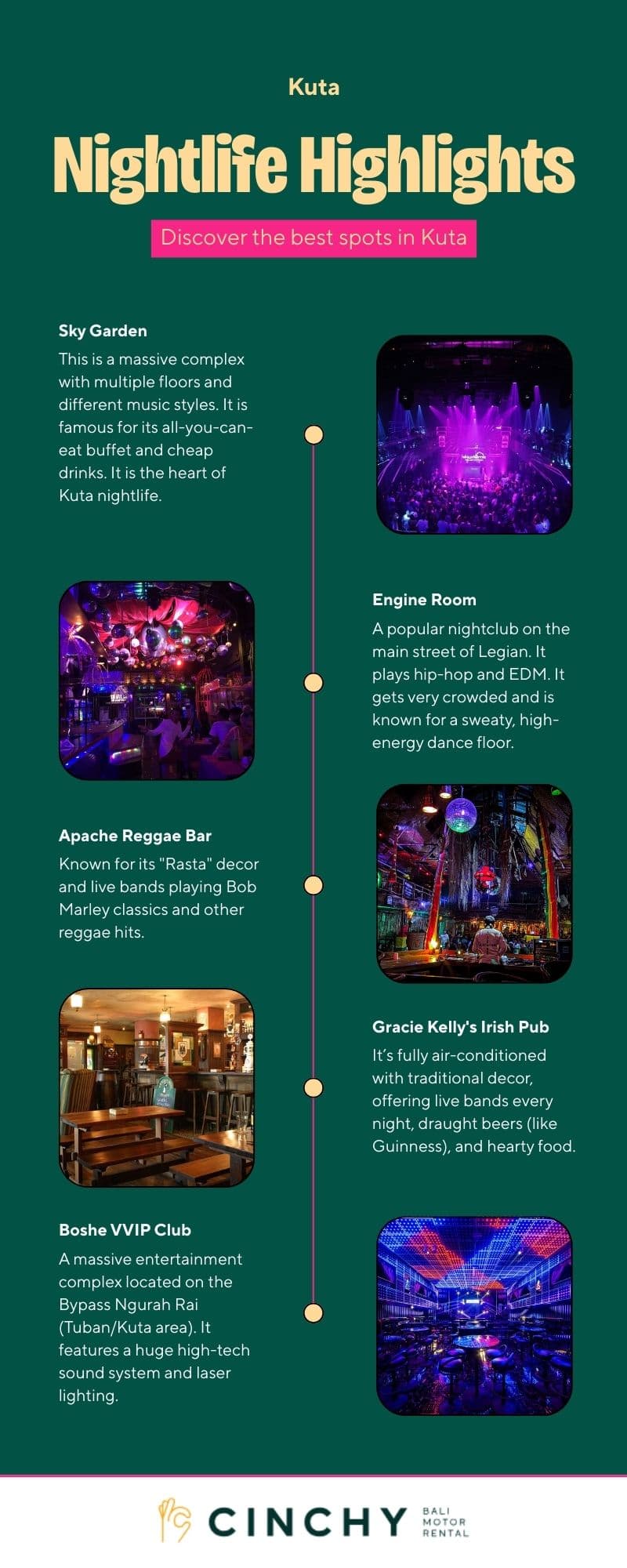 Kuta

Nightlife Highlights

Discover the best spots in Kuta

Sky Garden

This is a massive complex with multiple floors and different music styles. It is famous for its all-you-can-eat buffet and cheap drinks. It is the heart of Kuta nightlife.

Engine Room

A popular nightclub on the main street of Legian. It plays hip-hop and EDM. It gets very crowded and is known for a sweaty, high-energy dance floor.

Apache Reggae Bar

Known for its "Rasta" decor and live bands playing Bob Marley classics and other reggae hits.

Gracie Kelly's Irish Pub

It's fully air-conditioned with traditional decor, offering live bands every night, draught beers (like Guinness), and hearty food.

Boshe VVIP Club

A massive entertainment complex located on the Bypass Ngurah Rai (Tuban/Kuta area). It features a huge high-tech sound system and laser lighting.

CINCHY BALI MOTOR RENTAL